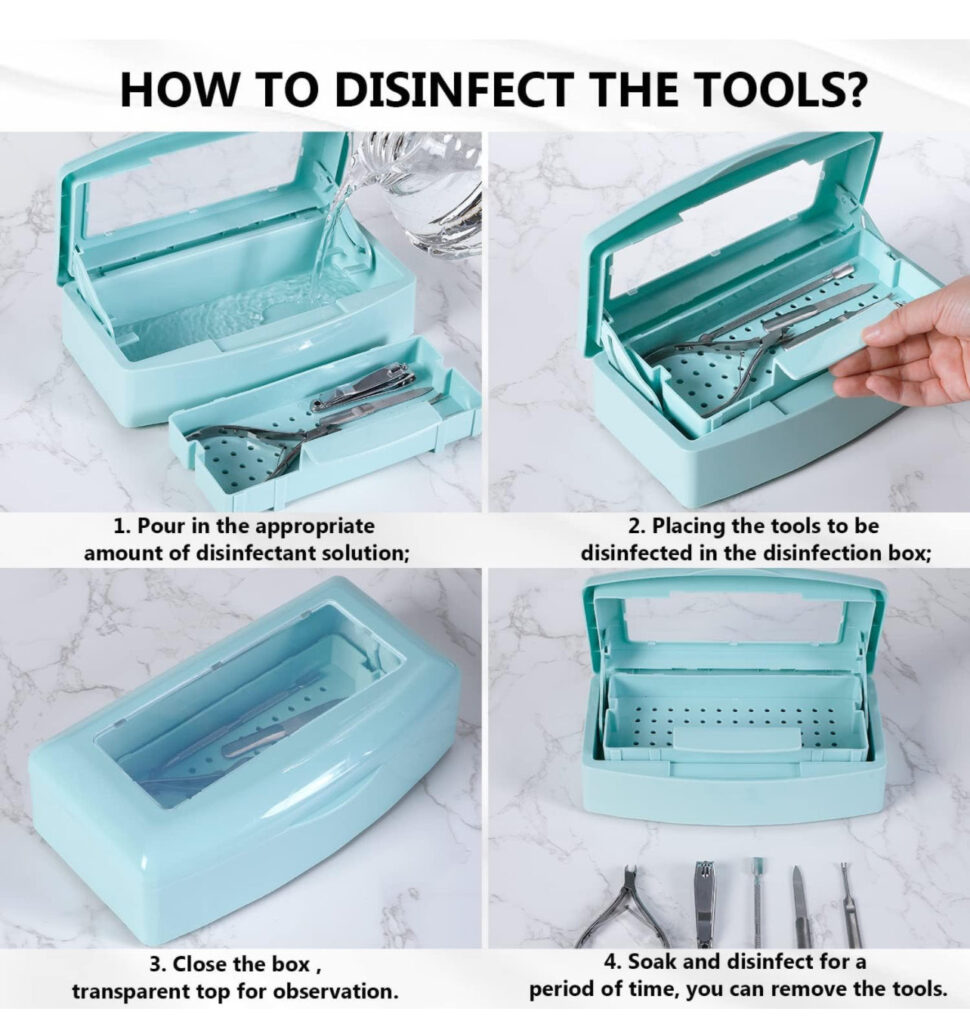 HOW TO DISINFECT THE TOOLS?

1. Pour in the appropriate amount of disinfectant solution;

2. Placing the tools to be disinfected in the disinfection box;

3. Close the box , transparent top for observation.

4. Soak and disinfect for a period of time, you can remove the tools.