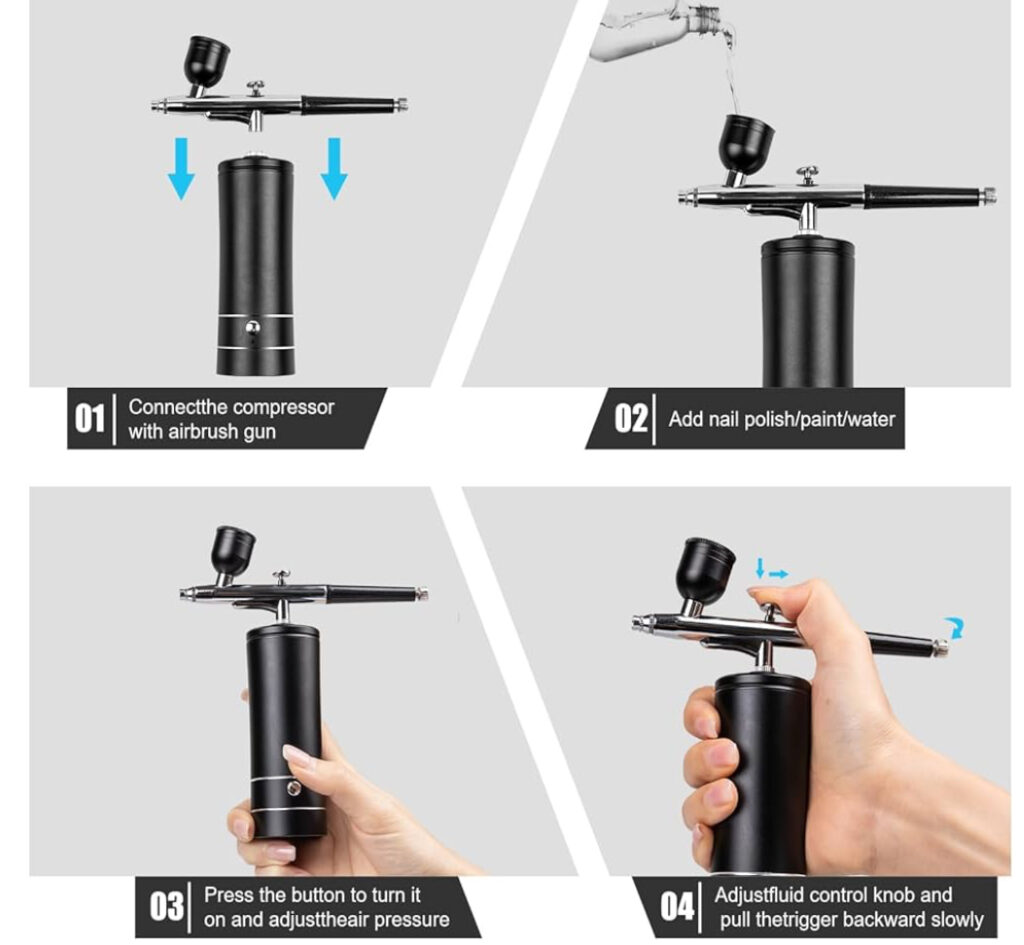 01 Connectthe compressor with airbrush gun

02 Add nail polish/paint/water

03 Press the button to turn it on and adjusttheair pressure

04 Adjustfluid control knob and pull thetrigger backward slowly